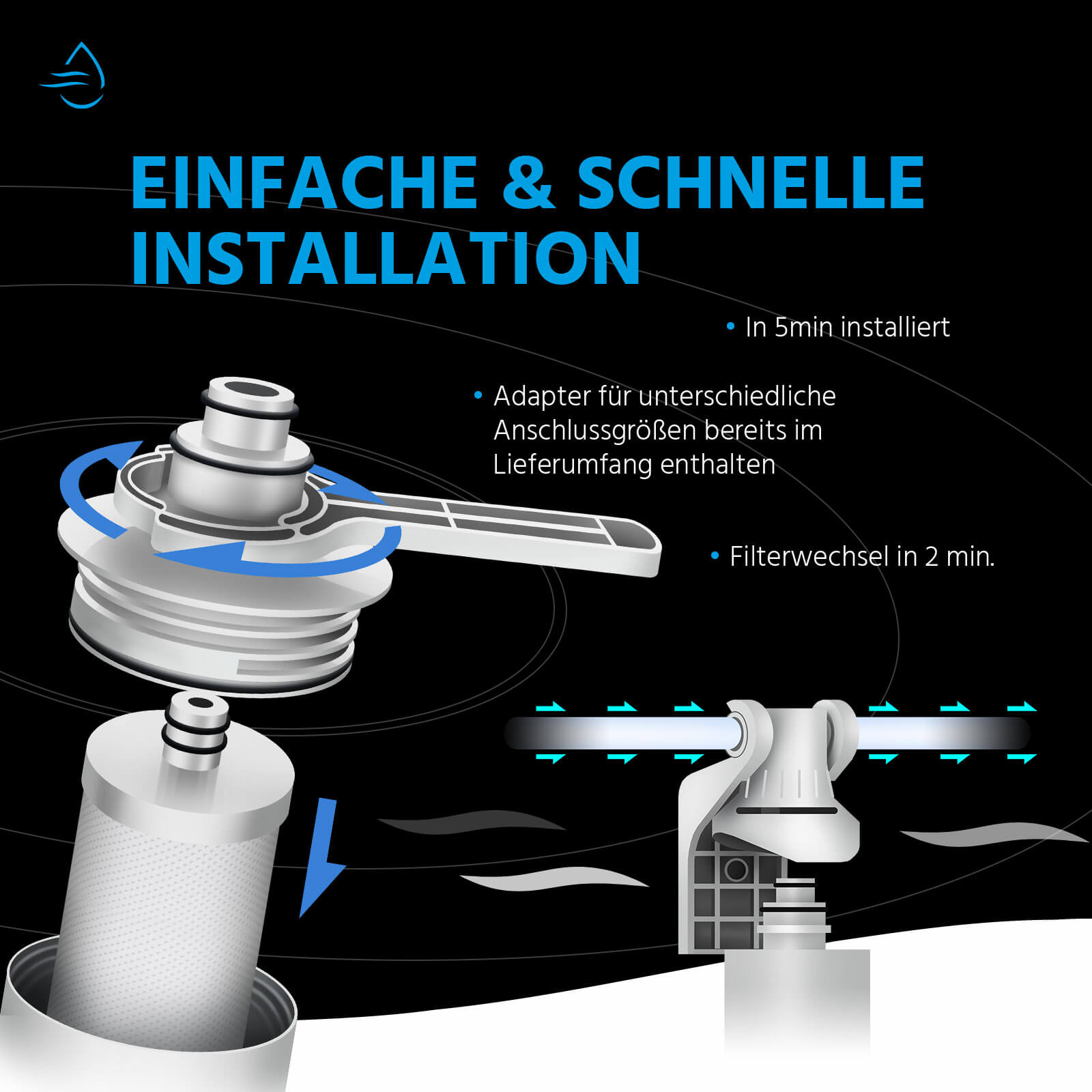 EINFACHE & SCHNELLE INSTALLATION

• In 5min installiert

• Adapter für unterschiedliche Anschlussgrößen bereits im Lieferumfang enthalten

• Filterwechsel in 2 min.